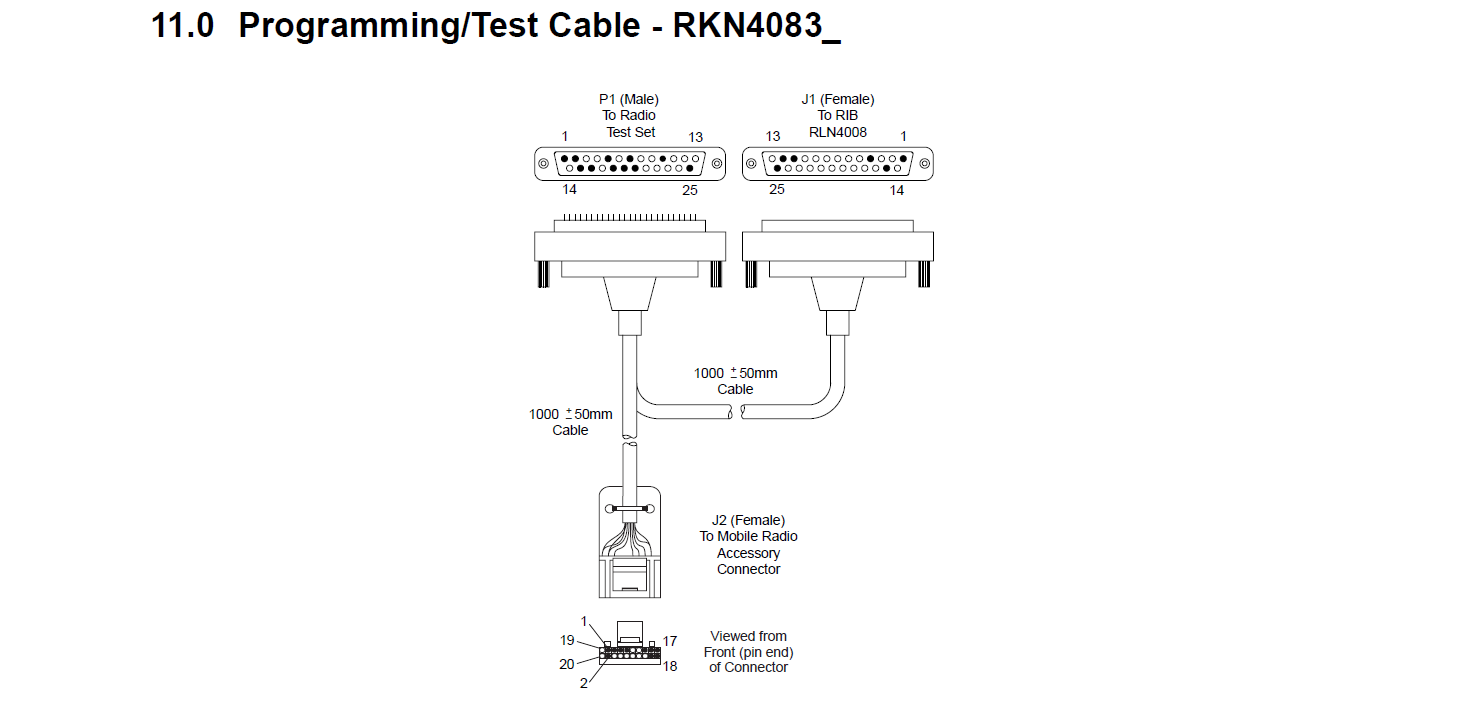 11.0 Programming/Test Cable - RKN4083_

P1 (Male)
To Radio
Test Set

1 13

14 25

J1 (Female)
To RIB
RLN4008

13 1

25 14

1000 $\pm$50mm
Cable

1000 $\pm$50mm
Cable

J2 (Female)
To Mobile Radio
Accessory
Connector

1
19
20
2
17
18

Viewed from
Front (pin end)
of Connector